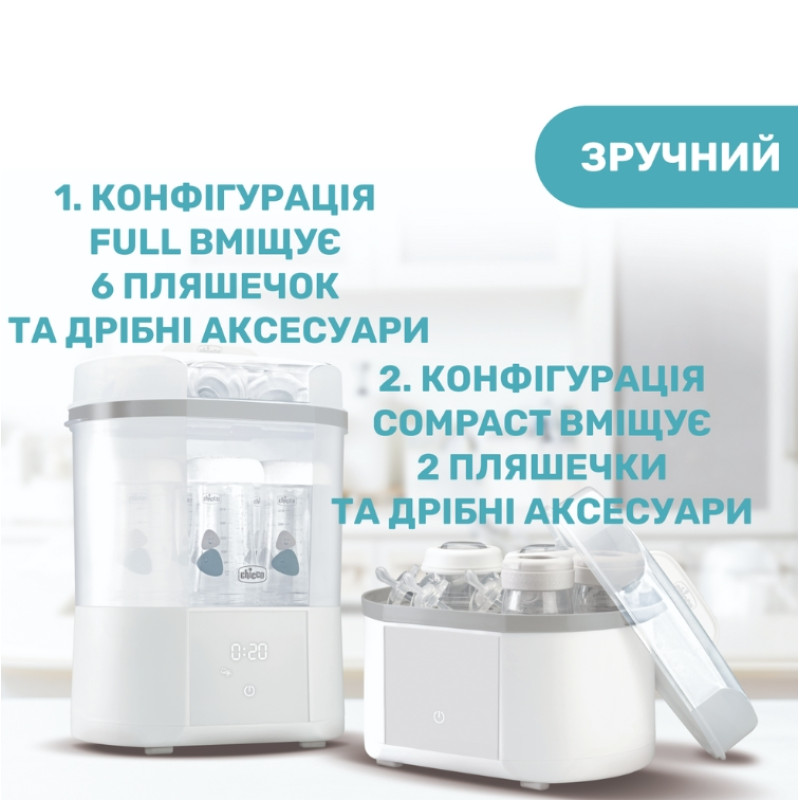 ЗРУЧНИЙ

1. КОНФІГУРАЦІЯ FULL ВМІЩУЄ 6 ПЛЯШЕЧОК ТА ДРІБНІ АКСЕСУАРИ

2. КОНФІГУРАЦІЯ COMPACT ВМІЩУЄ 2 ПЛЯШЕЧКИ ТА ДРІБНІ АКСЕСУАРИ

chicco

0:20