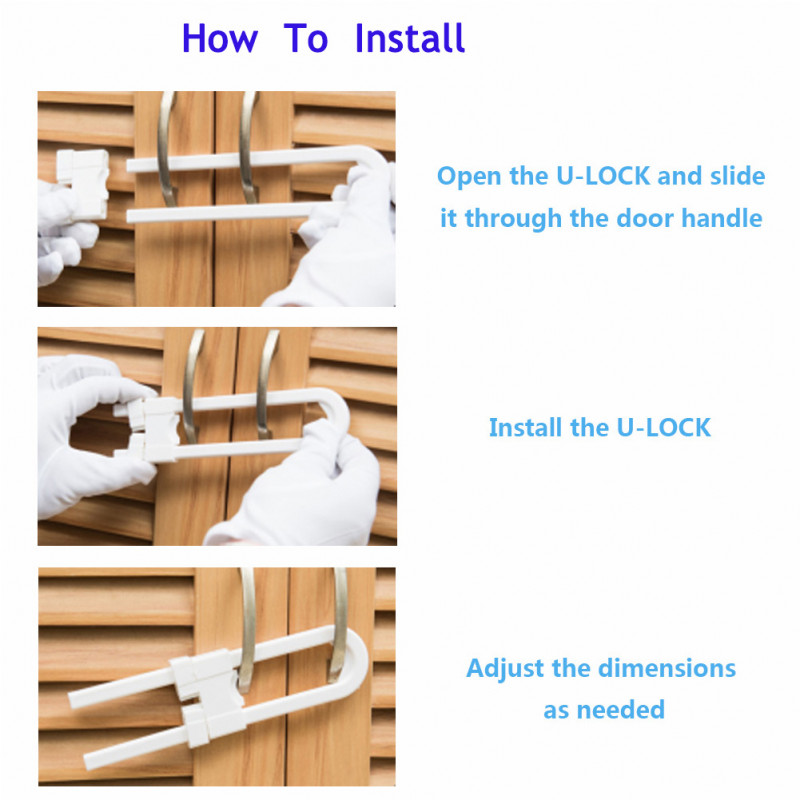 How To Install

Open the U-LOCK and slide it through the door handle

Install the U-LOCK

Adjust the dimensions as needed