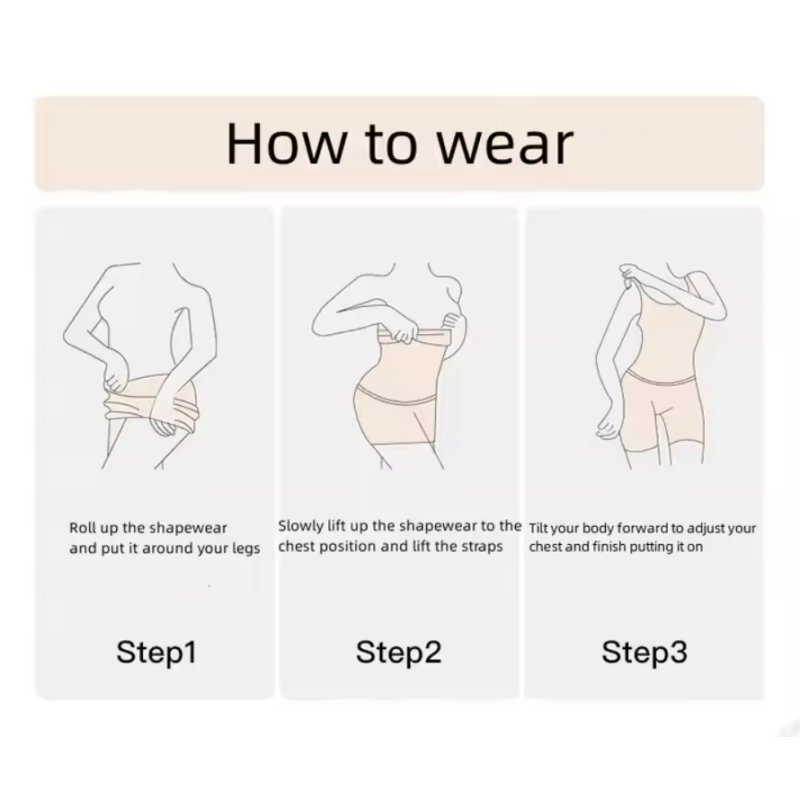 How to wear

Roll up the shapewear and put it around your legs

Step1

Slowly lift up the shapewear to the chest position and lift the straps

Step2

Tilt your body forward to adjust your chest and finish putting it on

Step3