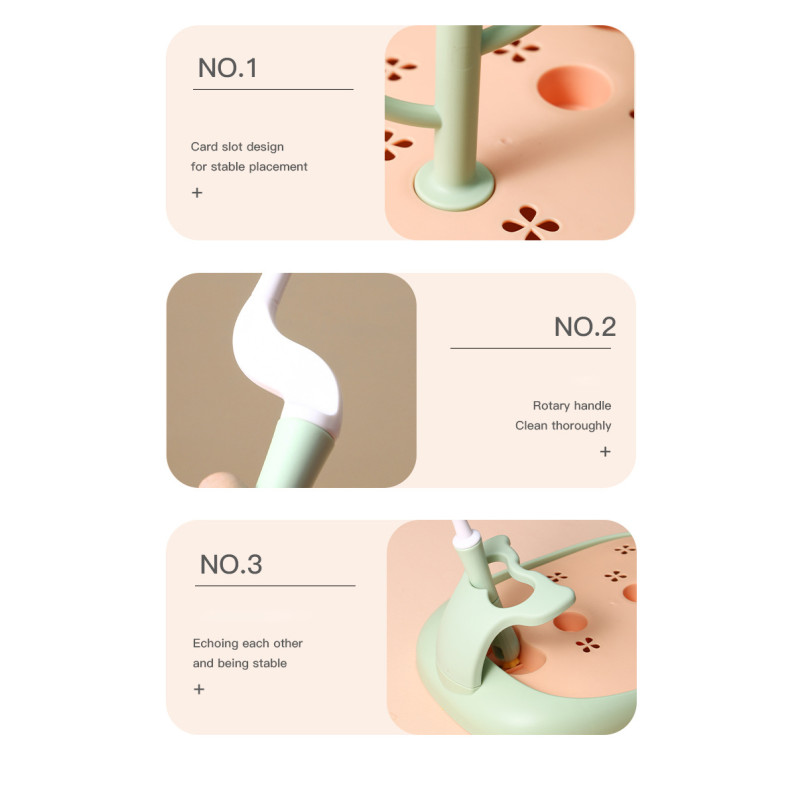 NO.1

Card slot design
for stable placement

+

NO.2

Rotary handle
Clean thoroughly

+

NO.3

Echoing each other
and being stable

+