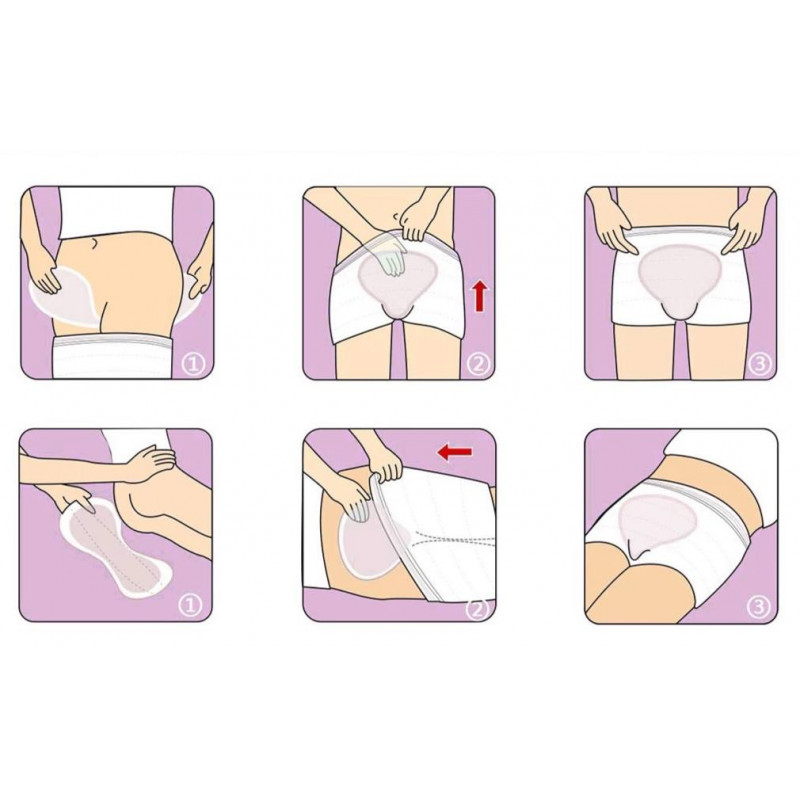 ①
②
③
①
②
③